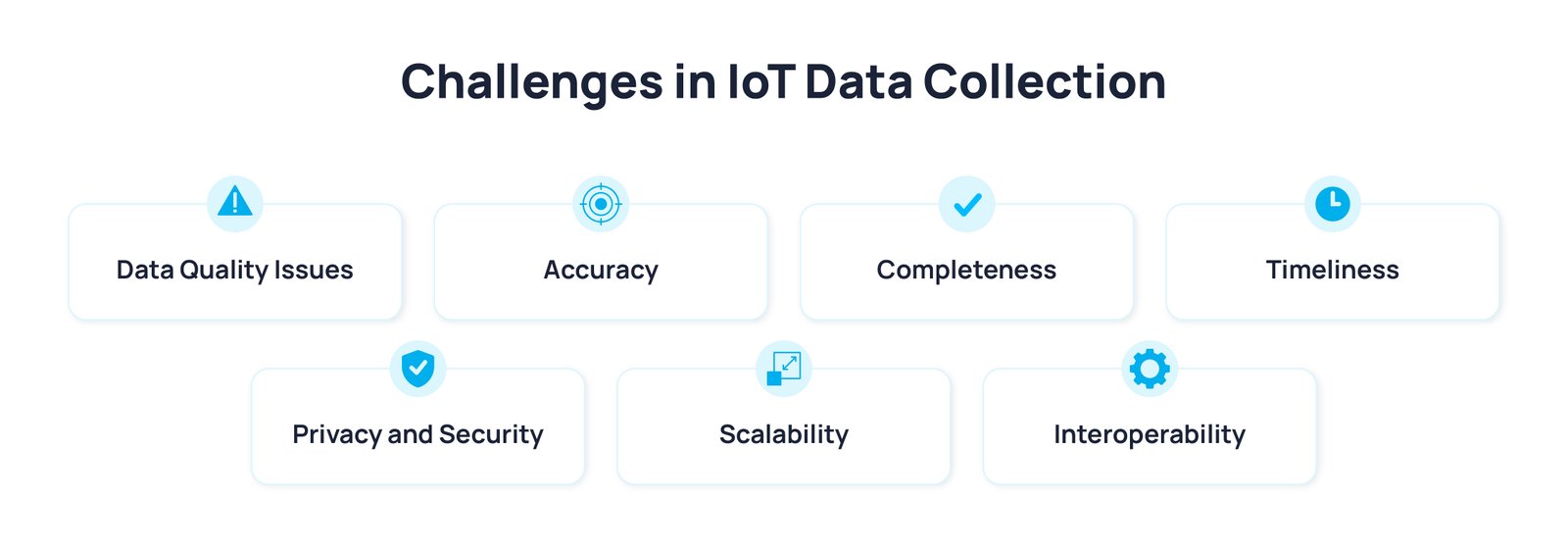 Challenges in IoT Data Collection

Data Quality Issues

Accuracy

Completeness

Timeliness

Privacy and Security

Scalability

Interoperability