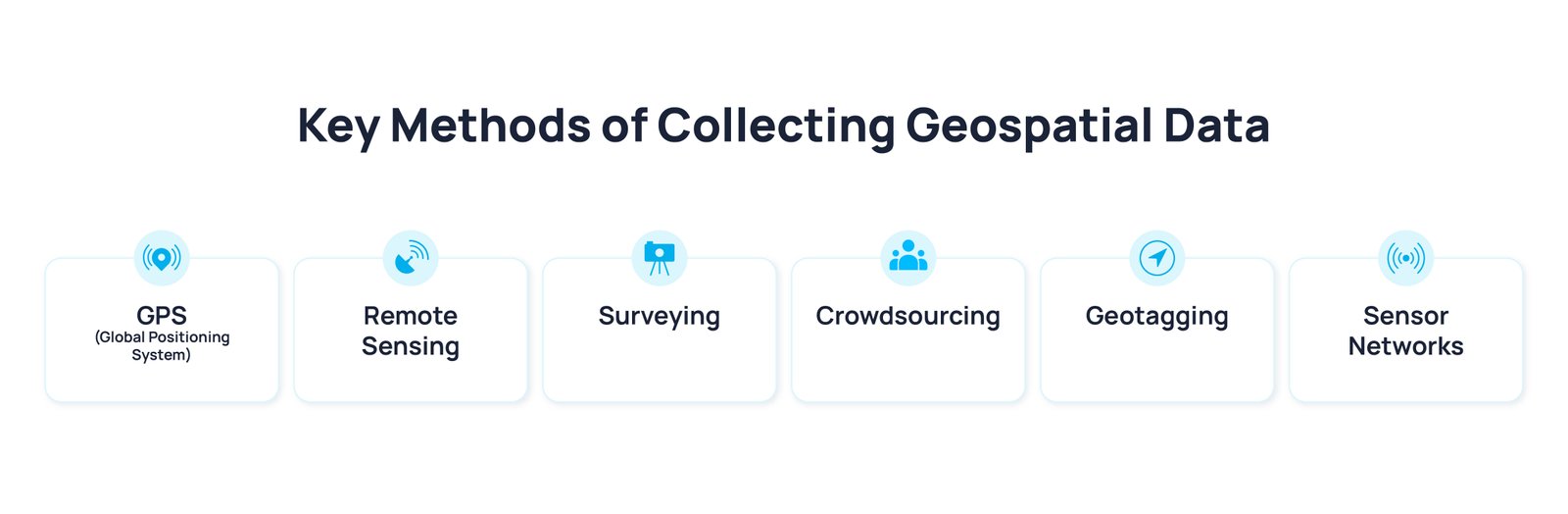 Key Methods of Collecting Geospatial Data

GPS
(Global Positioning System)

Remote Sensing

Surveying

Crowdsourcing

Geotagging

Sensor Networks