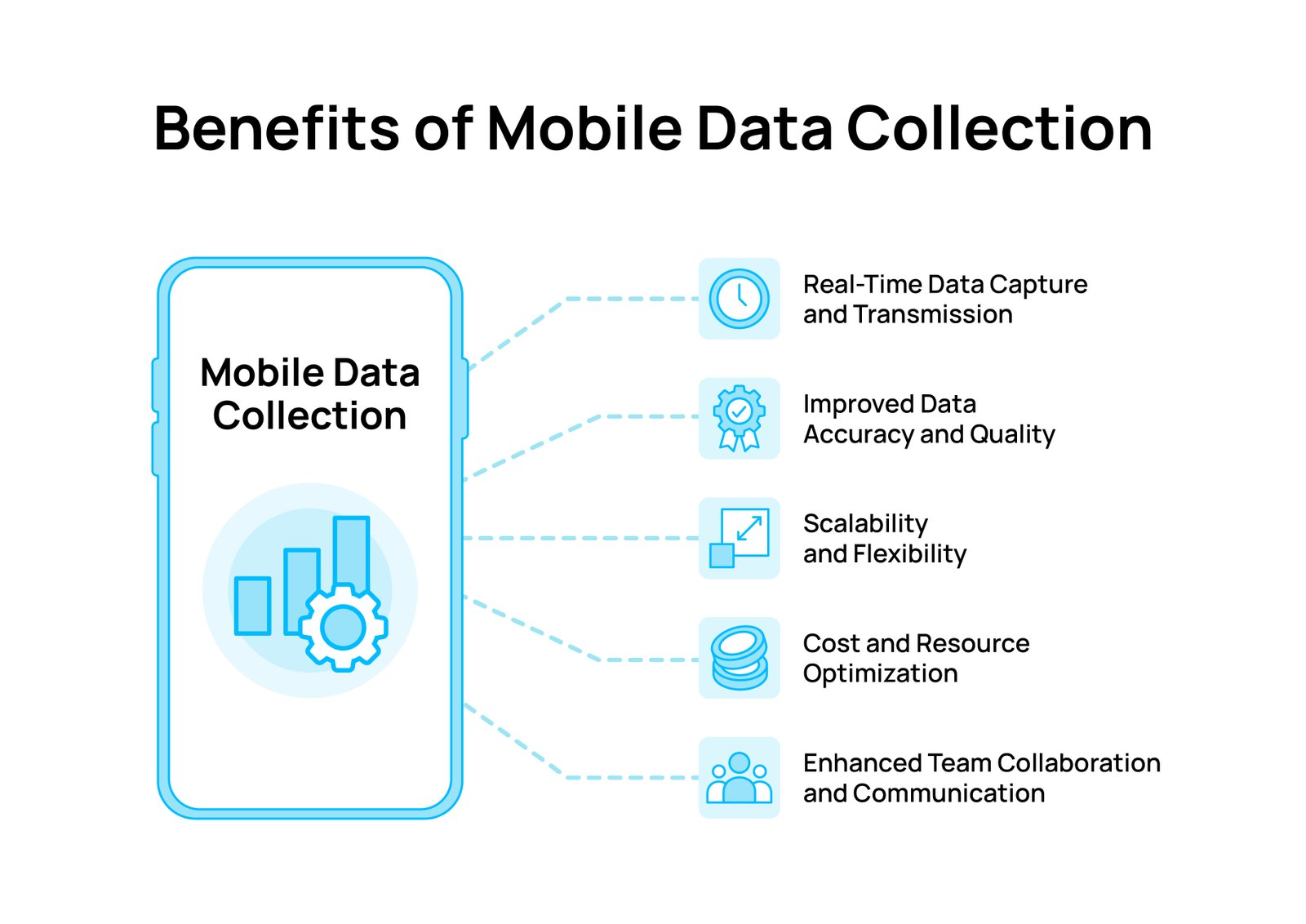 Benefits of Mobile Data Collection

Mobile Data Collection

Real-Time Data Capture and Transmission

Improved Data Accuracy and Quality

Scalability and Flexibility

Cost and Resource Optimization

Enhanced Team Collaboration and Communication