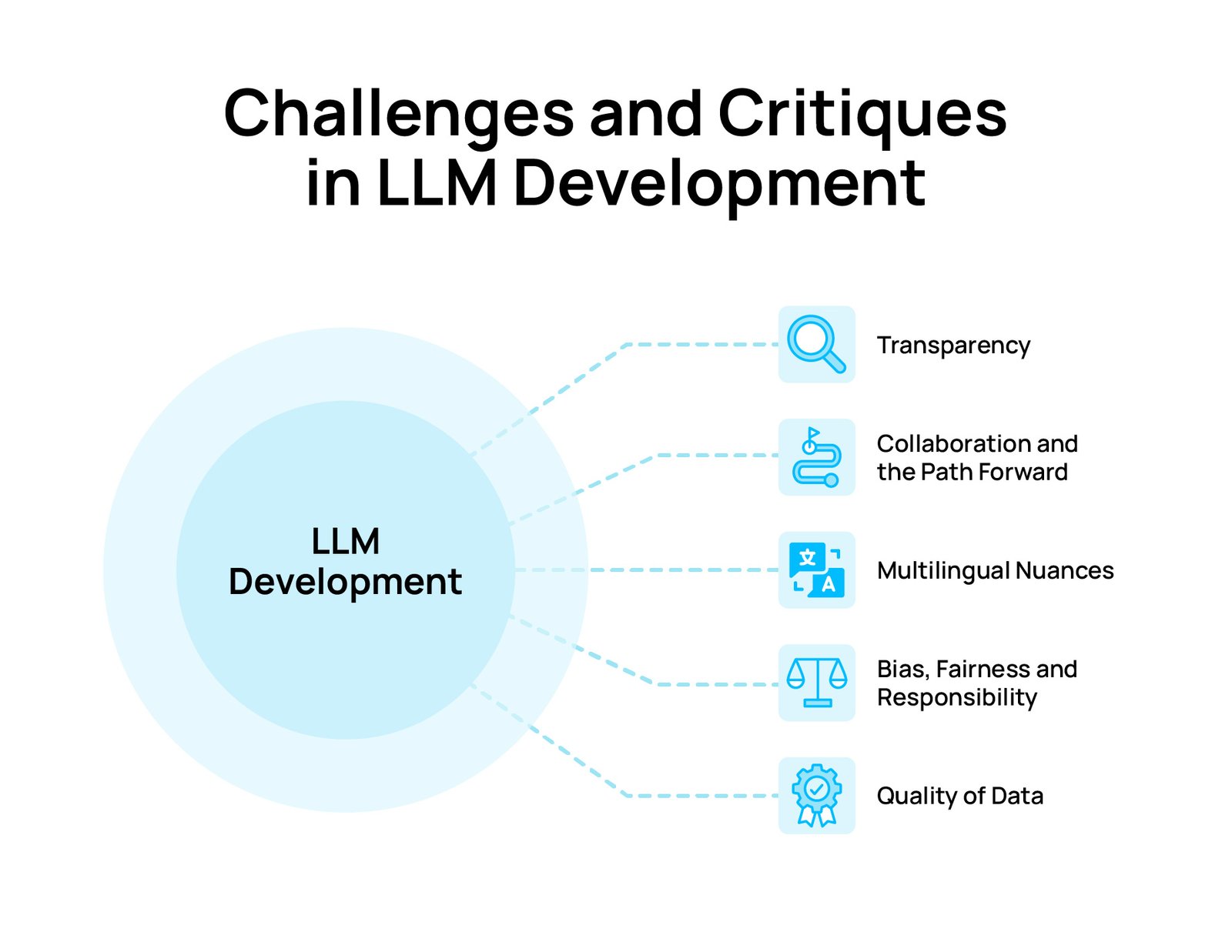 Challenges and Critiques in LLM Development

LLM Development

Transparency

Collaboration and the Path Forward

文 A

Multilingual Nuances

Bias, Fairness and Responsibility

Quality of Data