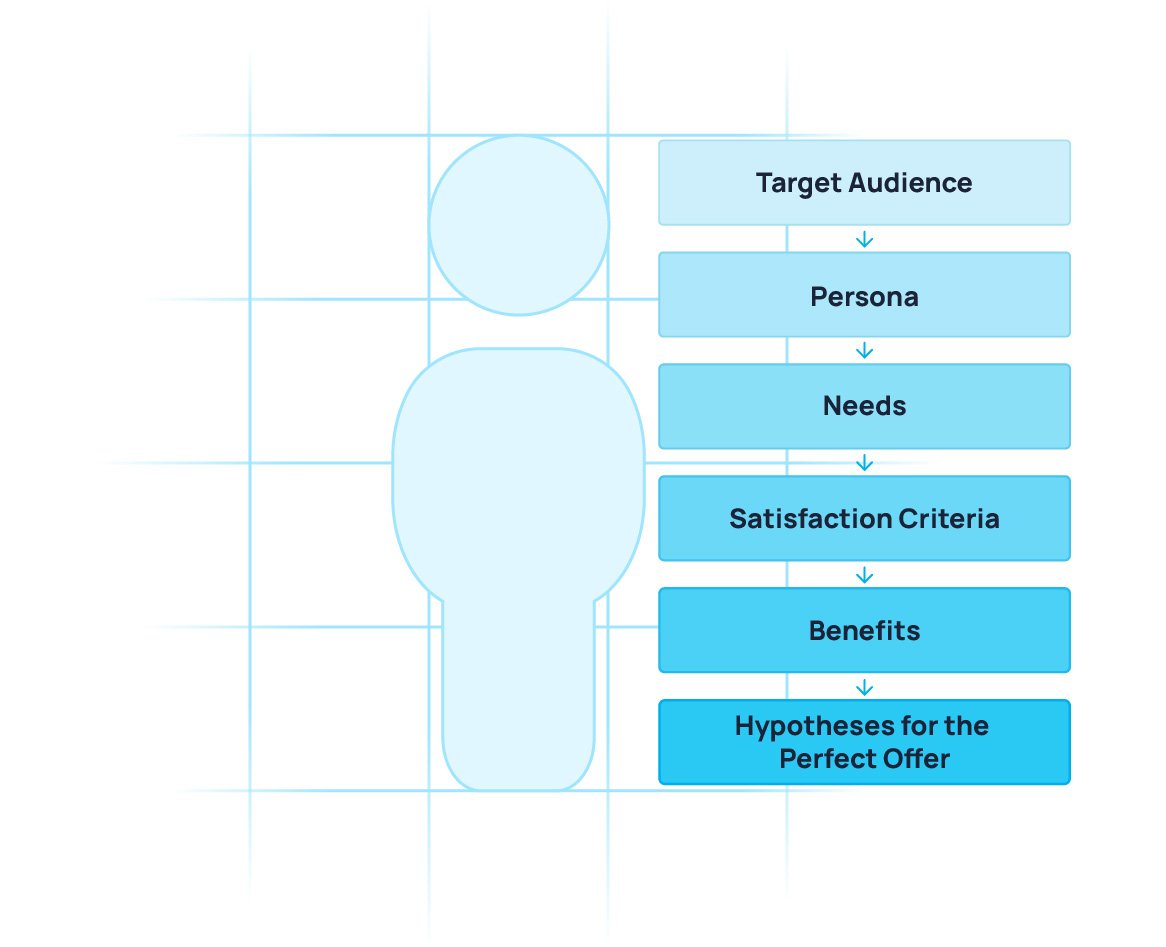 Target Audience

Persona

Needs

Satisfaction Criteria

Benefits

Hypotheses for the Perfect Offer