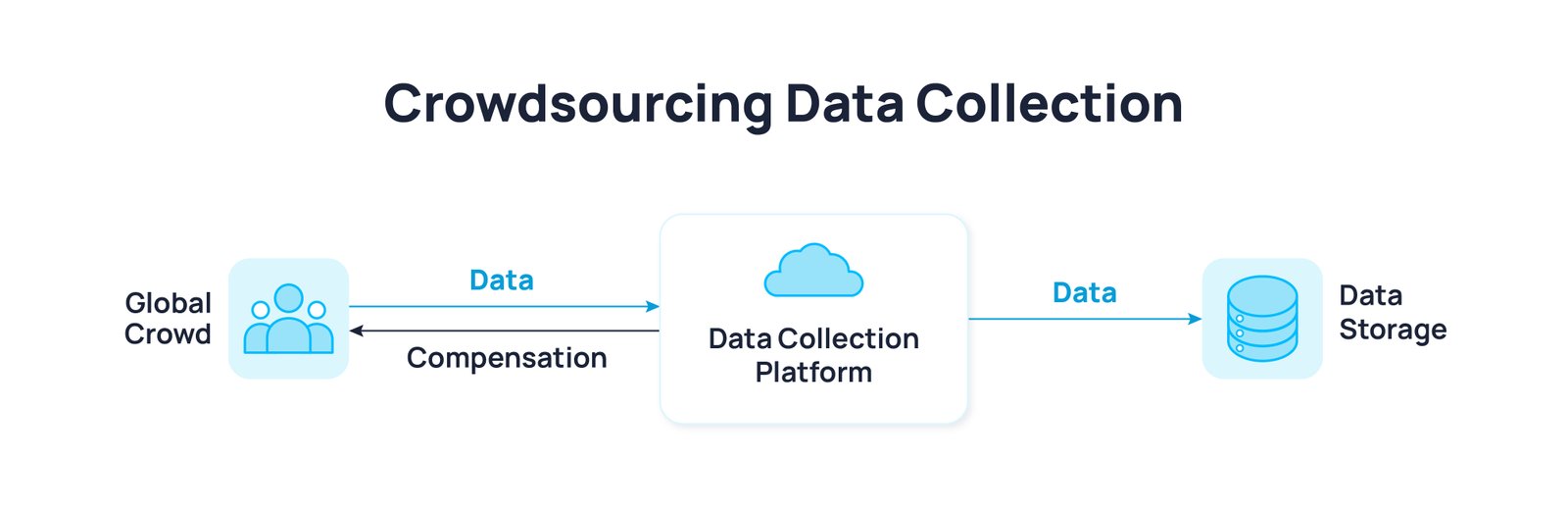 Crowdsourcing Data Collection

Global Crowd

Data

Compensation

Data Collection Platform

Data

Data Storage