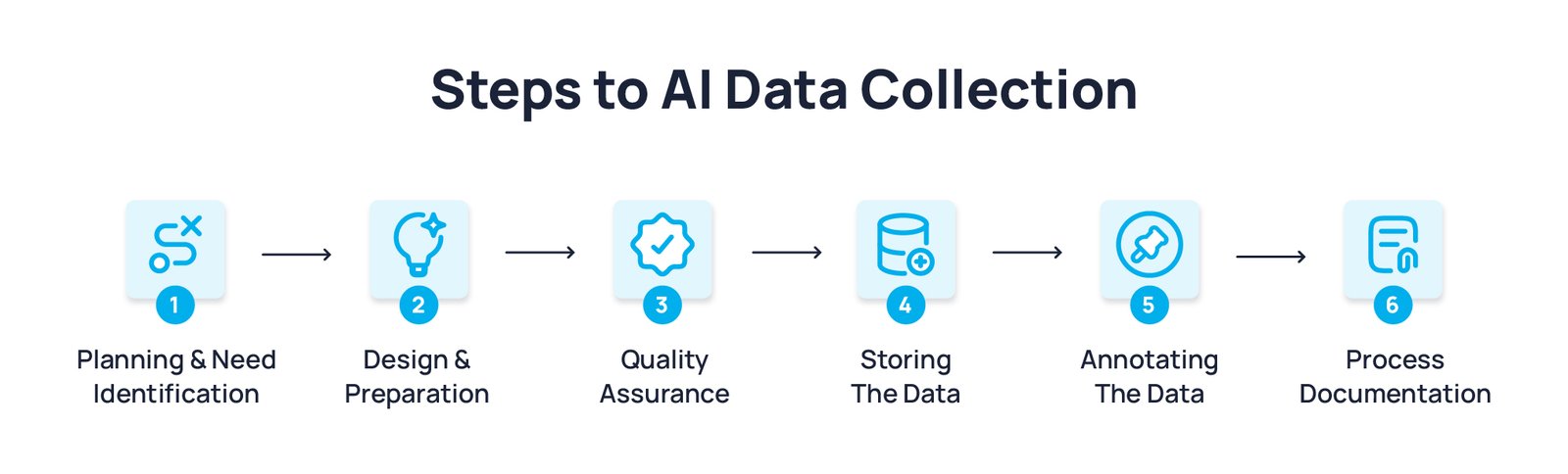 Steps to AI Data Collection

1
Planning & Need Identification

2
Design & Preparation

3
Quality Assurance

4
Storing The Data

5
Annotating The Data

6
Process Documentation